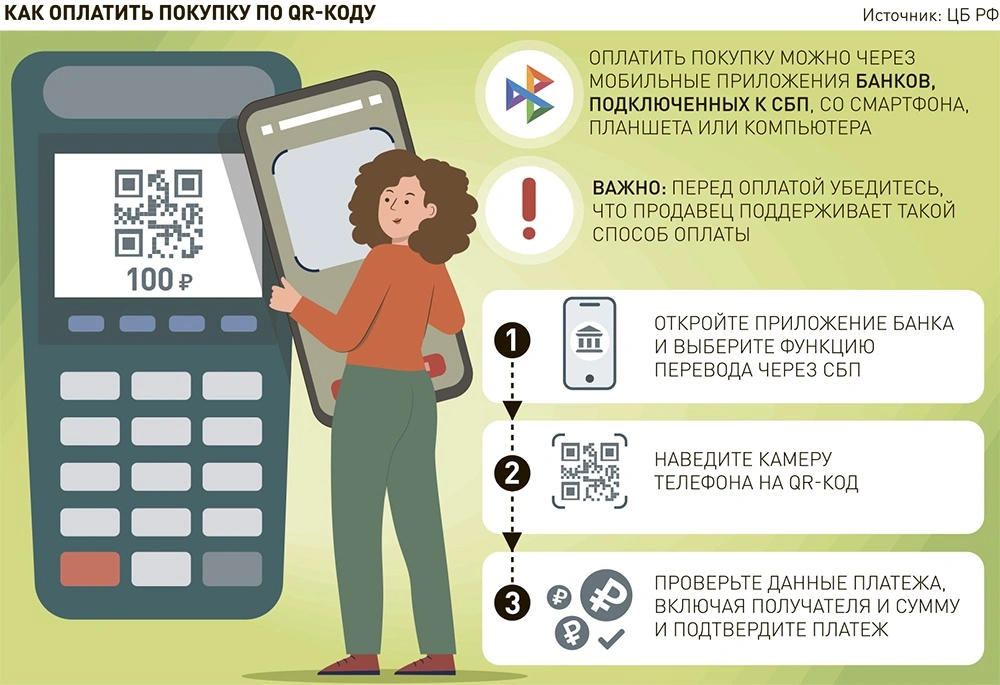 КАК ОПЛАТИТЬ ПОКУПКУ ПО QR-КОДУ

Источник: ЦБ РФ

100 ₽

ОПЛАТИТЬ ПОКУПКУ МОЖНО ЧЕРЕЗ МОБИЛЬНЫЕ ПРИЛОЖЕНИЯ БАНКОВ, ПОДКЛЮЧЕННЫХ К СБП, СО СМАРТФОНА, ПЛАНШЕТА ИЛИ КОМПЬЮТЕРА

ВАЖНО: ПЕРЕД ОПЛАТОЙ УБЕДИТЕСЬ, ЧТО ПРОДАВЕЦ ПОДДЕРЖИВАЕТ ТАКОЙ СПОСОБ ОПЛАТЫ

1 ОТКРОЙТЕ ПРИЛОЖЕНИЕ БАНКА И ВЫБЕРИТЕ ФУНКЦИЮ ПЕРЕВОДА ЧЕРЕЗ СБП

2 НАВЕДИТЕ КАМЕРУ ТЕЛЕФОНА НА QR-КОД

3 ПРОВЕРЬТЕ ДАННЫЕ ПЛАТЕЖА, ВКЛЮЧАЯ ПОЛУЧАТЕЛЯ И СУММУ И ПОДТВЕРДИТЕ ПЛАТЕЖ