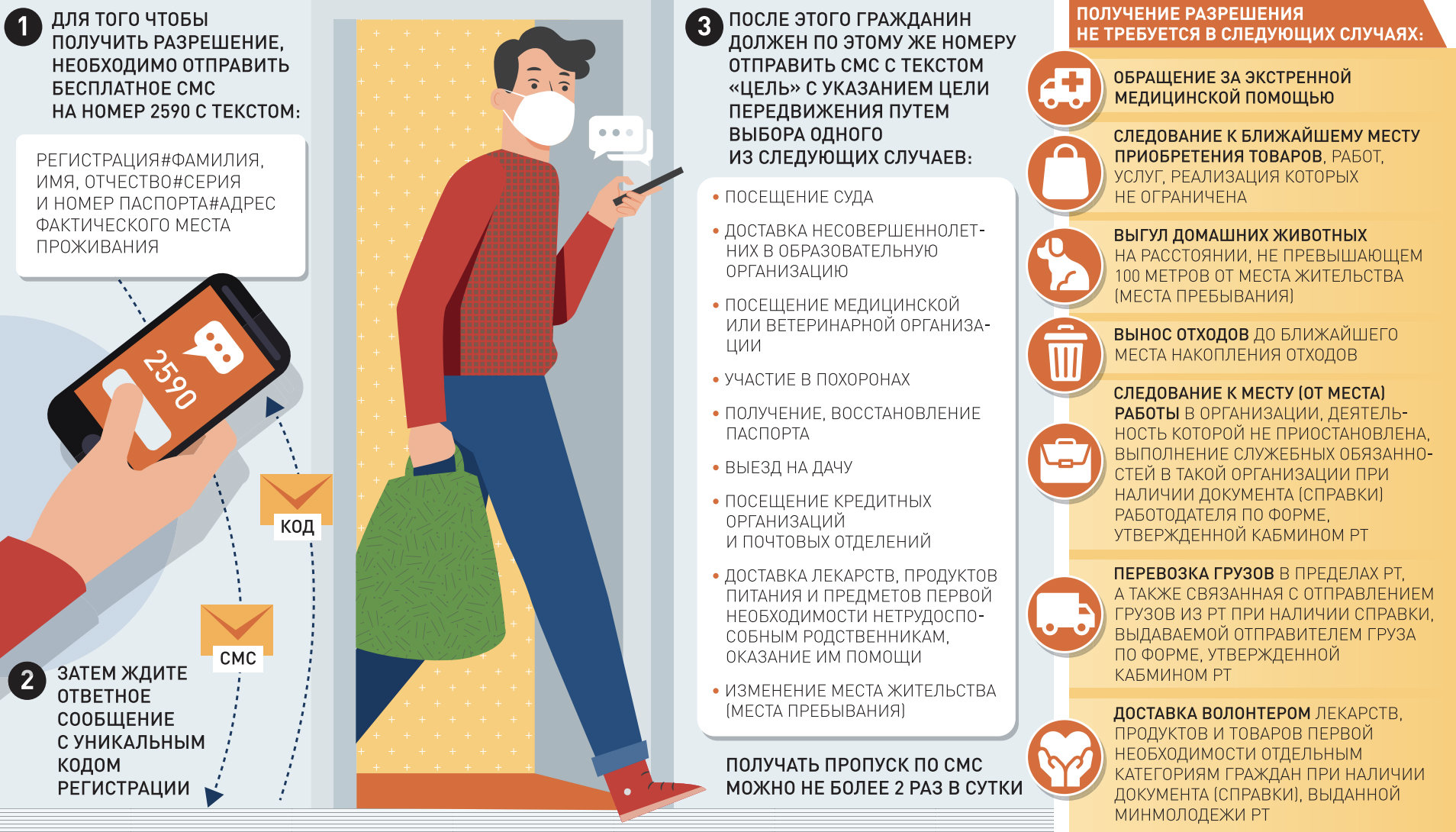 1 ДЛЯ ТОГО ЧТОБЫ ПОЛУЧИТЬ РАЗРЕШЕНИЕ, НЕОБХОДИМО ОТПРАВИТЬ БЕСПЛАТНОЕ СМС НА НОМЕР 2590 С ТЕКСТОМ:

РЕГИСТРАЦИЯ#ФАМИЛИЯ, ИМЯ, ОТЧЕСТВО#СЕРИЯ И НОМЕР ПАСПОРТА#АДРЕС ФАКТИЧЕСКОГО МЕСТА ПРОЖИВАНИЯ

2590

КОД

СМС

2 ЗАТЕМ ЖДИТЕ ОТВЕТНОЕ СООБЩЕНИЕ С УНИКАЛЬНЫМ КОДОМ РЕГИСТРАЦИИ

3 ПОСЛЕ ЭТОГО ГРАЖДАНИН ДОЛЖЕН ПО ЭТОМУ ЖЕ НОМЕРУ ОТПРАВИТЬ СМС С ТЕКСТОМ «ЦЕЛЬ» С УКАЗАНИЕМ ЦЕЛИ ПЕРЕДВИЖЕНИЯ ПУТЕМ ВЫБОРА ОДНОГО ИЗ СЛЕДУЮЩИХ СЛУЧАЕВ:

• ПОСЕЩЕНИЕ СУДА
• ДОСТАВКА НЕСОВЕРШЕННОЛЕТНИХ В ОБРАЗОВАТЕЛЬНУЮ ОРГАНИЗАЦИЮ
• ПОСЕЩЕНИЕ МЕДИЦИНСКОЙ ИЛИ ВЕТЕРИНАРНОЙ ОРГАНИЗАЦИИ
• УЧАСТИЕ В ПОХОРОНАХ
• ПОЛУЧЕНИЕ, ВОССТАНОВЛЕНИЕ ПАСПОРТА
• ВЫЕЗД НА ДАЧУ
• ПОСЕЩЕНИЕ КРЕДИТНЫХ ОРГАНИЗАЦИЙ И ПОЧТОВЫХ ОТДЕЛЕНИЙ
• ДОСТАВКА ЛЕКАРСТВ, ПРОДУКТОВ ПИТАНИЯ И ПРЕДМЕТОВ ПЕРВОЙ НЕОБХОДИМОСТИ НЕТРУДОСПОСОБНЫМ РОДСТВЕННИКАМ, ОКАЗАНИЕ ИМ ПОМОЩИ
• ИЗМЕНЕНИЕ МЕСТА ЖИТЕЛЬСТВА (МЕСТА ПРЕБЫВАНИЯ)

ПОЛУЧАТЬ ПРОПУСК ПО СМС МОЖНО НЕ БОЛЕЕ 2 РАЗ В СУТКИ

ПОЛУЧЕНИЕ РАЗРЕШЕНИЯ НЕ ТРЕБУЕТСЯ В СЛЕДУЮЩИХ СЛУЧАЯХ:

ОБРАЩЕНИЕ ЗА ЭКСТРЕННОЙ МЕДИЦИНСКОЙ ПОМОЩЬЮ

СЛЕДОВАНИЕ К БЛИЖАЙШЕМУ МЕСТУ ПРИОБРЕТЕНИЯ ТОВАРОВ, РАБОТ, УСЛУГ, РЕАЛИЗАЦИЯ КОТОРЫХ НЕ ОГРАНИЧЕНА

ВЫГУЛ ДОМАШНИХ ЖИВОТНЫХ НА РАССТОЯНИИ, НЕ ПРЕВЫШАЮЩЕМ 100 МЕТРОВ ОТ МЕСТА ЖИТЕЛЬСТВА (МЕСТА ПРЕБЫВАНИЯ)

ВЫНОС ОТХОДОВ ДО БЛИЖАЙШЕГО МЕСТА НАКОПЛЕНИЯ ОТХОДОВ

СЛЕДОВАНИЕ К МЕСТУ (ОТ МЕСТА) РАБОТЫ В ОРГАНИЗАЦИИ, ДЕЯТЕЛЬНОСТЬ КОТОРОЙ НЕ ПРИОСТАНОВЛЕНА, ВЫПОЛНЕНИЕ СЛУЖЕБНЫХ ОБЯЗАННОСТЕЙ В ТАКОЙ ОРГАНИЗАЦИИ ПРИ НАЛИЧИИ ДОКУМЕНТА (СПРАВКИ) РАБОТОДАТЕЛЯ ПО ФОРМЕ, УТВЕРЖДЕННОЙ КАБМИНОМ РТ

ПЕРЕВОЗКА ГРУЗОВ В ПРЕДЕЛАХ РТ, А ТАКЖЕ СВЯЗАННАЯ С ОТПРАВЛЕНИЕМ ГРУЗОВ ИЗ РТ ПРИ НАЛИЧИИ СПРАВКИ, ВЫДАВАЕМОЙ ОТПРАВИТЕЛЕМ ГРУЗА ПО ФОРМЕ, УТВЕРЖДЕННОЙ КАБМИНОМ РТ

ДОСТАВКА ВОЛОНТЕРОМ ЛЕКАРСТВ, ПРОДУКТОВ И ТОВАРОВ ПЕРВОЙ НЕОБХОДИМОСТИ ОТДЕЛЬНЫМ КАТЕГОРИЯМ ГРАЖДАН ПРИ НАЛИЧИИ ДОКУМЕНТА (СПРАВКИ), ВЫДАННОЙ МИНМОЛОДЕЖИ РТ